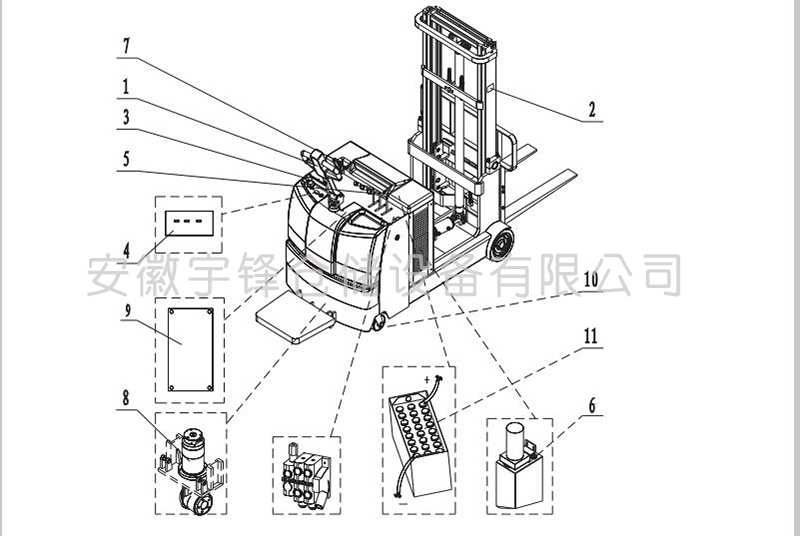 7
1
3
5
2
4
安徽宇锋仓储设备有限公司
10
9
11
8
6
+
−